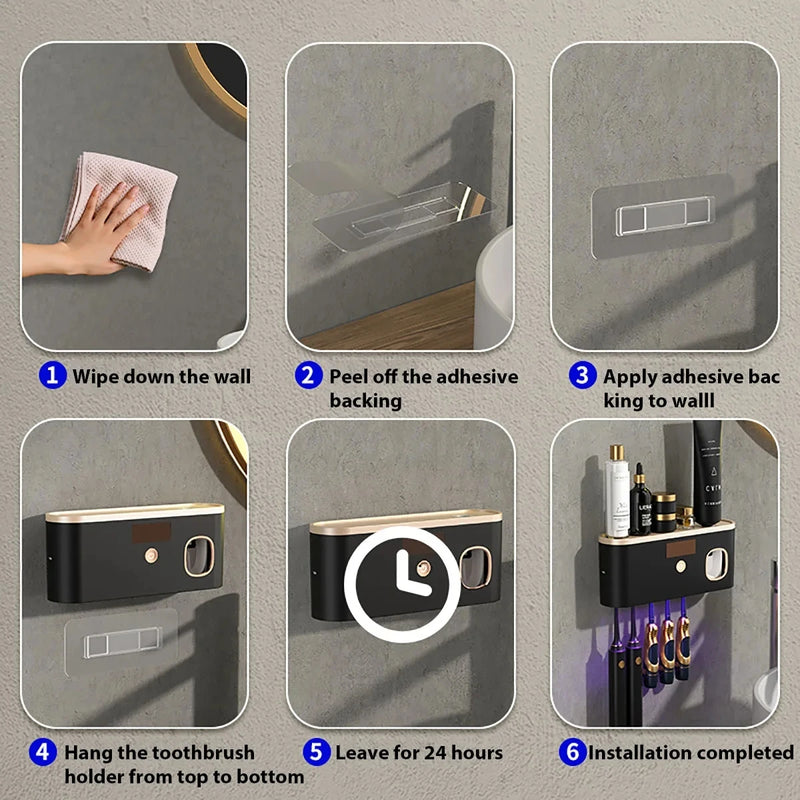 1 Wipe down the wall

2 Peel off the adhesive backing

3 Apply adhesive bac king to walll

4 Hang the toothbrush holder from top to bottom

5 Leave for 24 hours

6 Installation completed